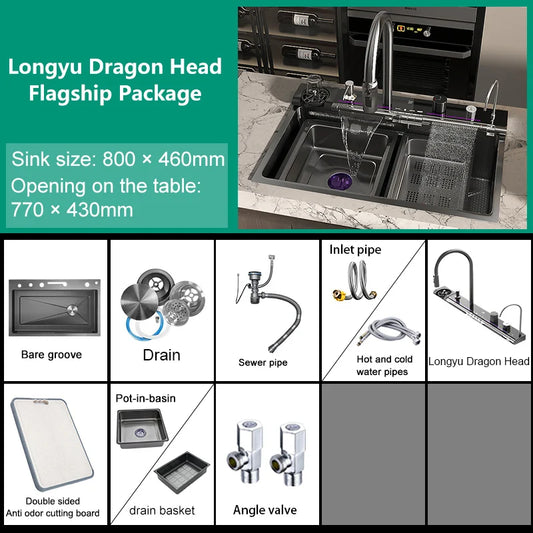 Longyu Dragon Head Flagship Package

Sink size: 800 × 460mm
Opening on the table: 770 × 430mm

Bare groove

Drain

Sewer pipe

Inlet pipe

Hot and cold water pipes

Longyu Dragon Head

Double sided Anti odor cutting board

Pot-in-basin

drain basket

Angle valve