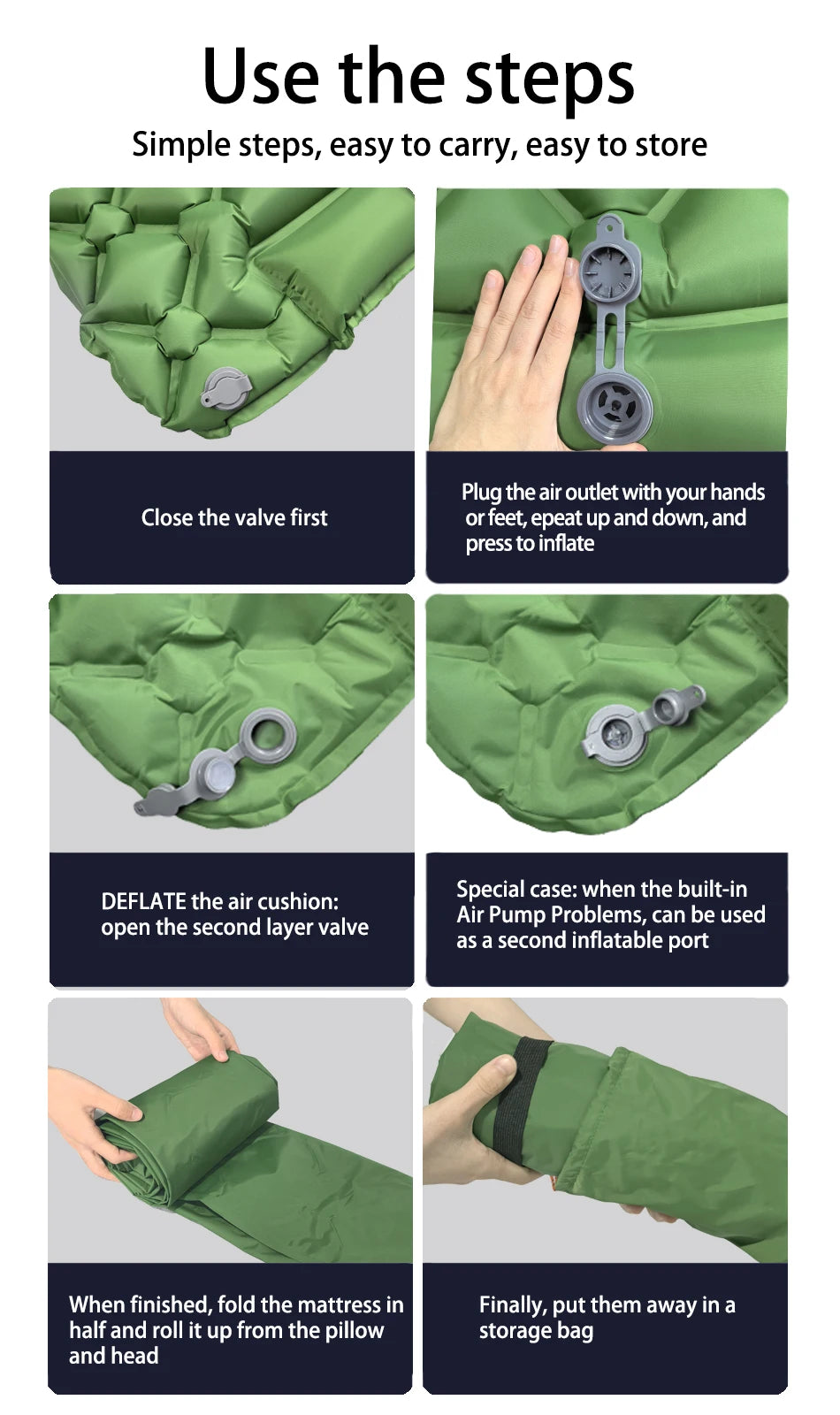 Use the steps

Simple steps, easy to carry, easy to store

Close the valve first

Plug the air outlet with your hands or feet, epeat up and down, and press to inflate

DEFLATE the air cushion: open the second layer valve

Special case: when the built-in Air Pump Problems, can be used as a second inflatable port

When finished, fold the mattress in half and roll it up from the pillow and head

Finally, put them away in a storage bag